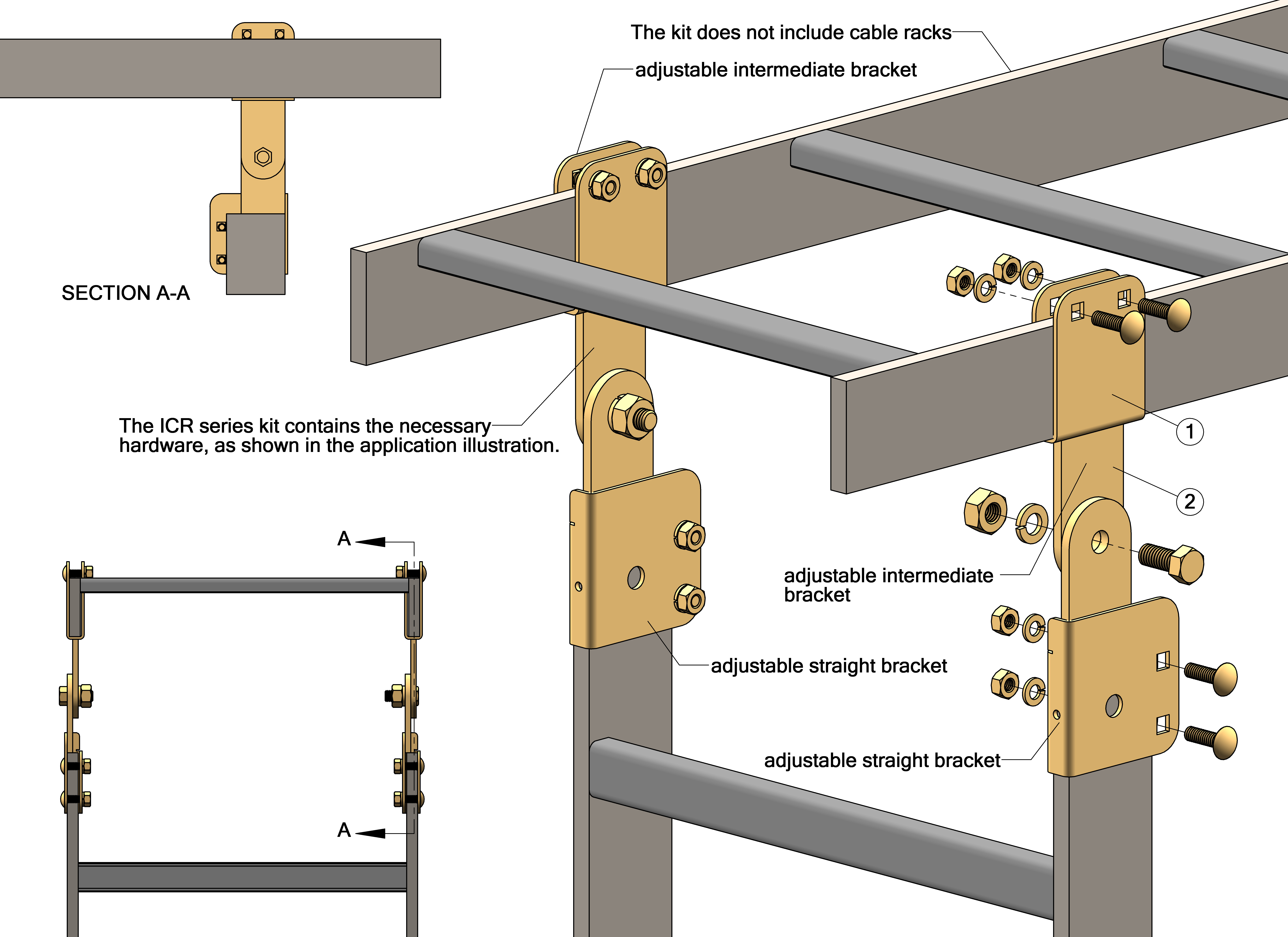 The kit does not include cable racks

adjustable intermediate bracket

SECTION A-A

The ICR series kit contains the necessary hardware, as shown in the application illustration.

1

2

adjustable intermediate bracket

adjustable straight bracket

adjustable straight bracket

A

A